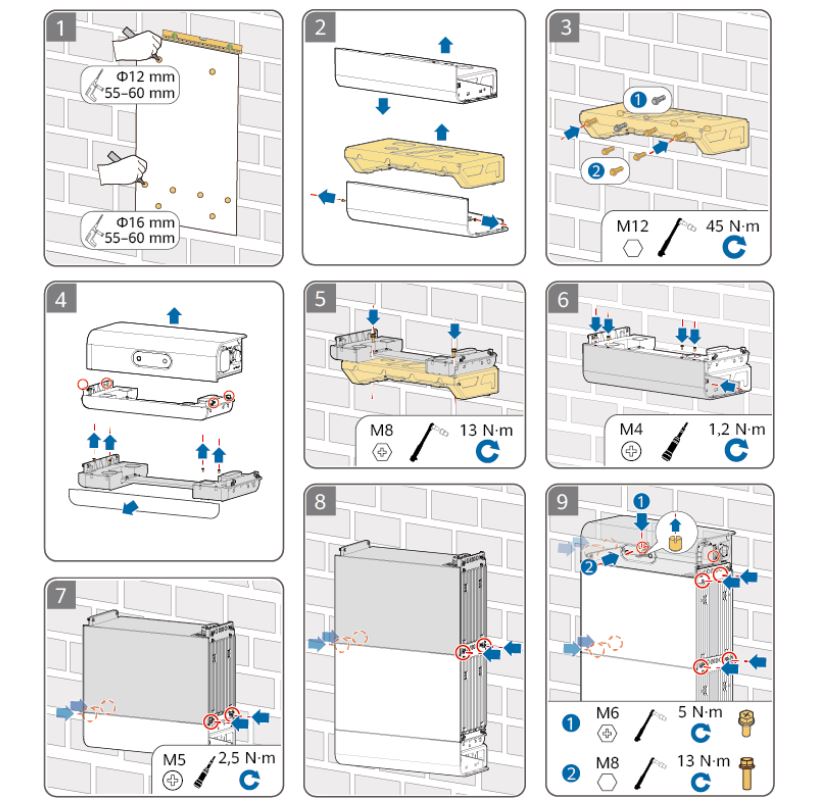 1

Φ12 mm
55–60 mm

Φ16 mm
55–60 mm

2

3

1

2

M12
45 N·m

4

5

M8
13 N·m

6

M4
1,2 N·m

7

M5
2,5 N·m

8

9

1

2

1 M6 5 N·m

2 M8 13 N·m